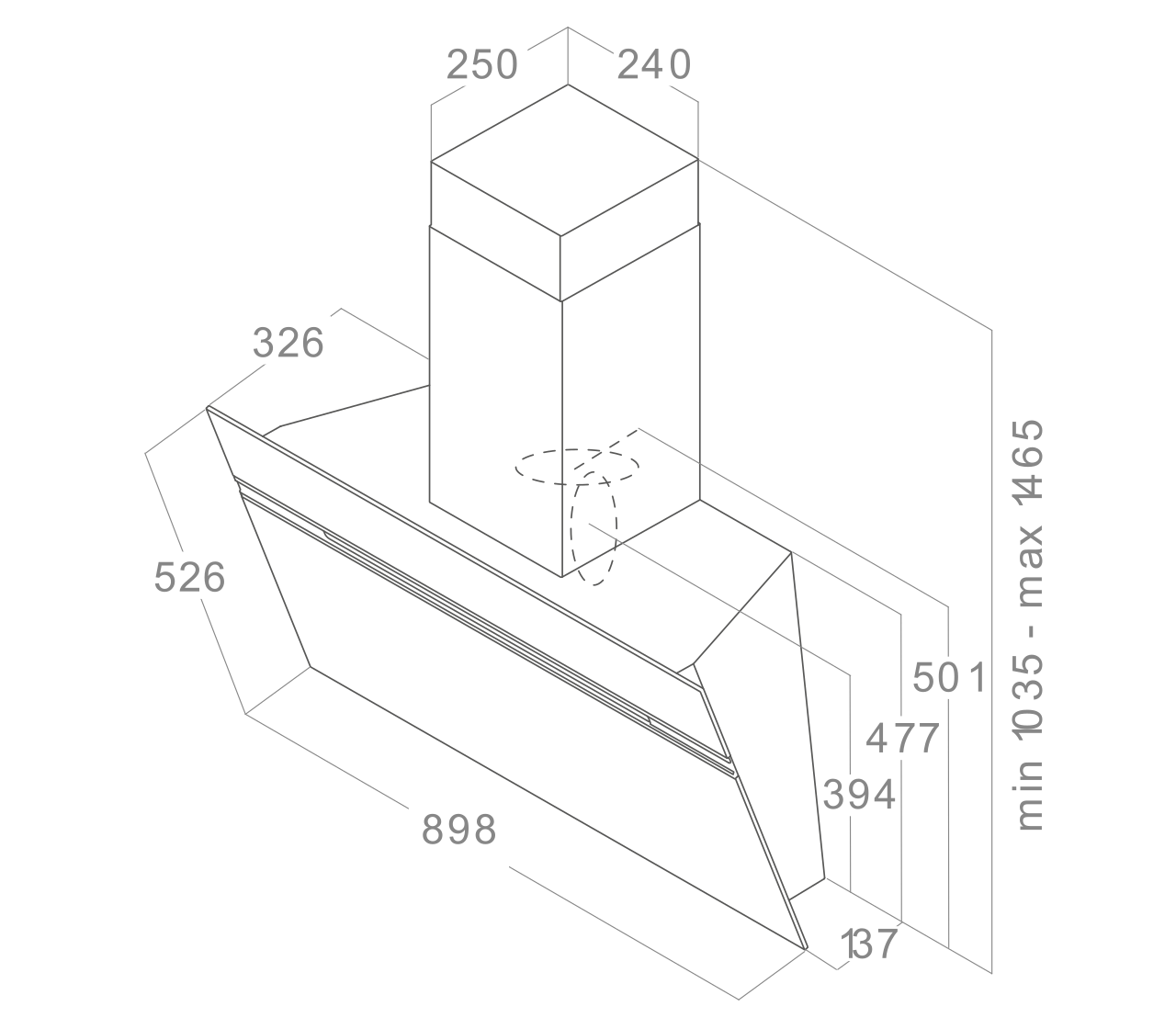 250
240
326
526
898
501
477
394
137
min 1035 - max 1465